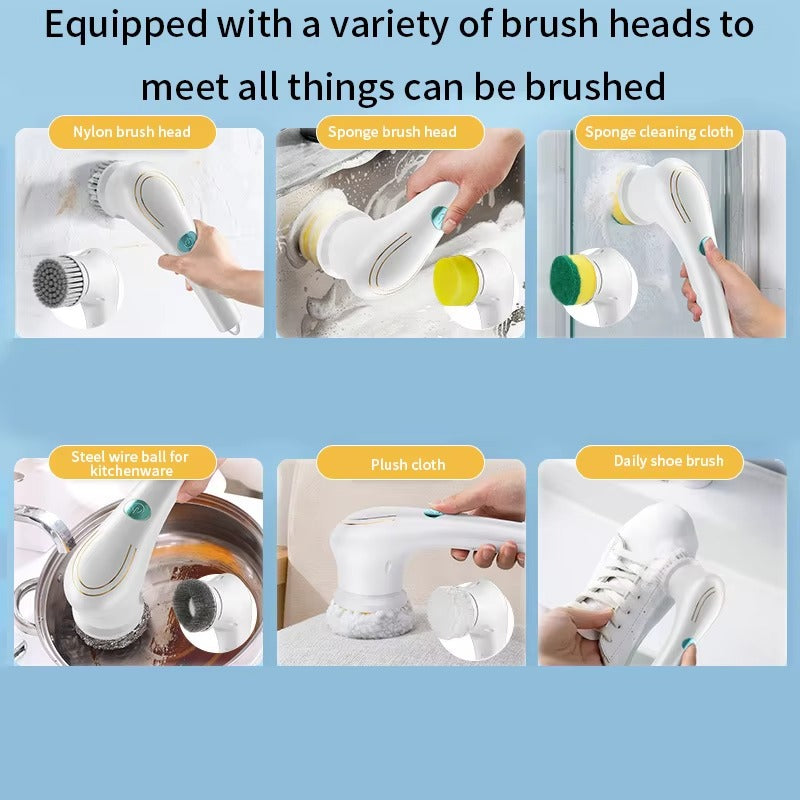 Equipped with a variety of brush heads to meet all things can be brushed

Nylon brush head

Sponge brush head

Sponge cleaning cloth

Steel wire ball for kitchenware

Plush cloth

Daily shoe brush